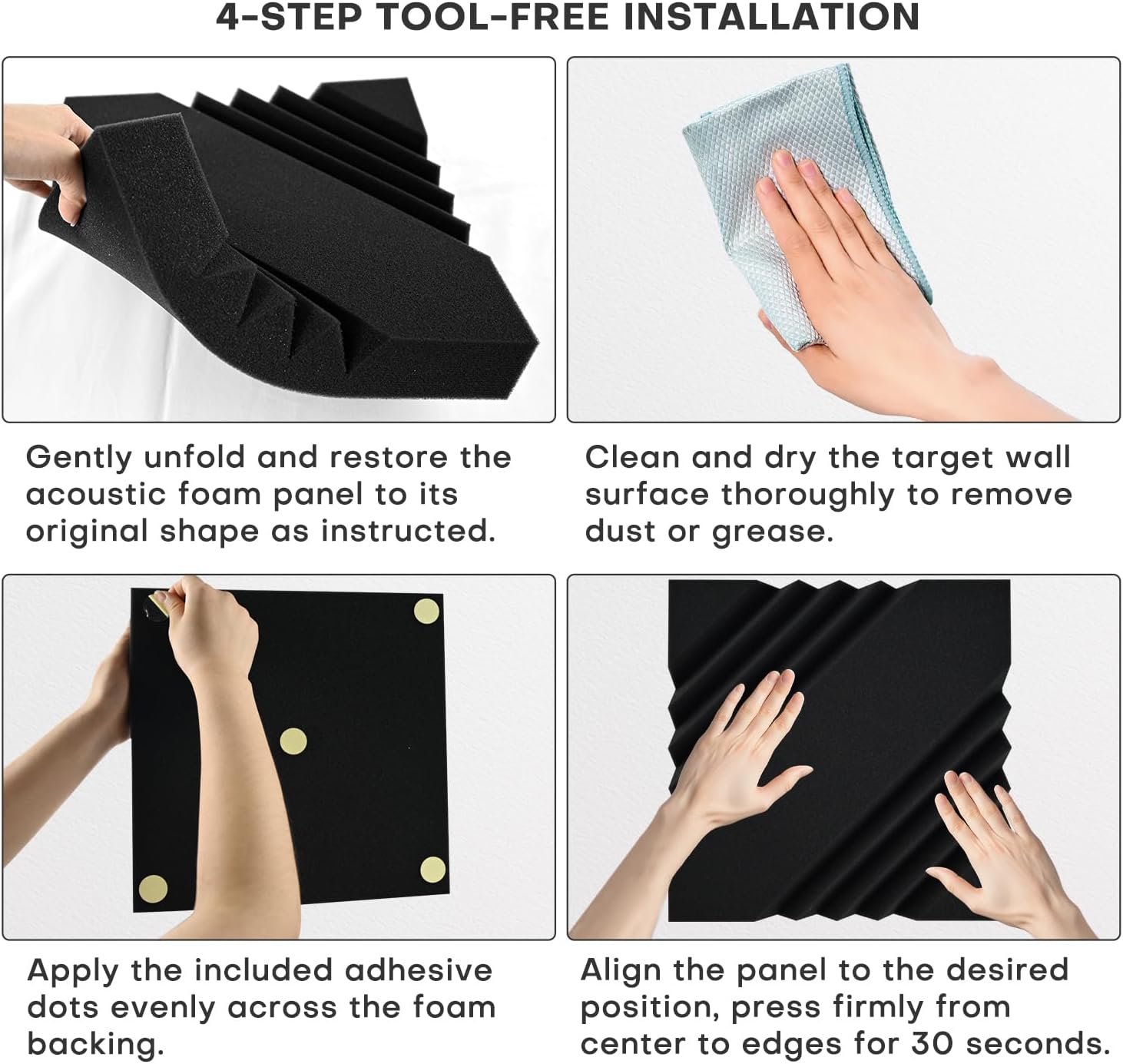 4-STEP TOOL-FREE INSTALLATION

Gently unfold and restore the acoustic foam panel to its original shape as instructed.

Clean and dry the target wall surface thoroughly to remove dust or grease.

Apply the included adhesive dots evenly across the foam backing.

Align the panel to the desired position, press firmly from center to edges for 30 seconds.